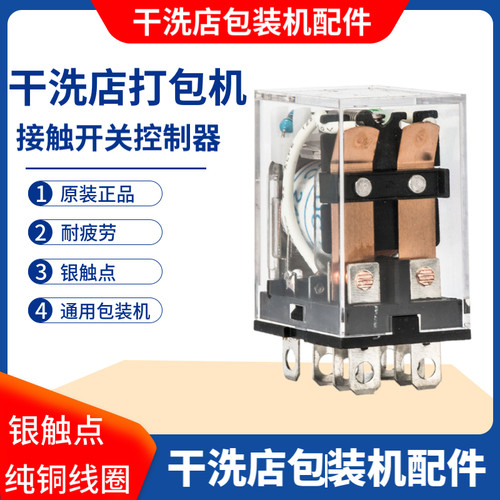 干洗店包装机配件

干洗店打包机

接触开关控制器

1 原装正品

2 耐疲劳

3 银触点

4 通用包装机

银触点

纯铜线圈

干洗店包装机配件