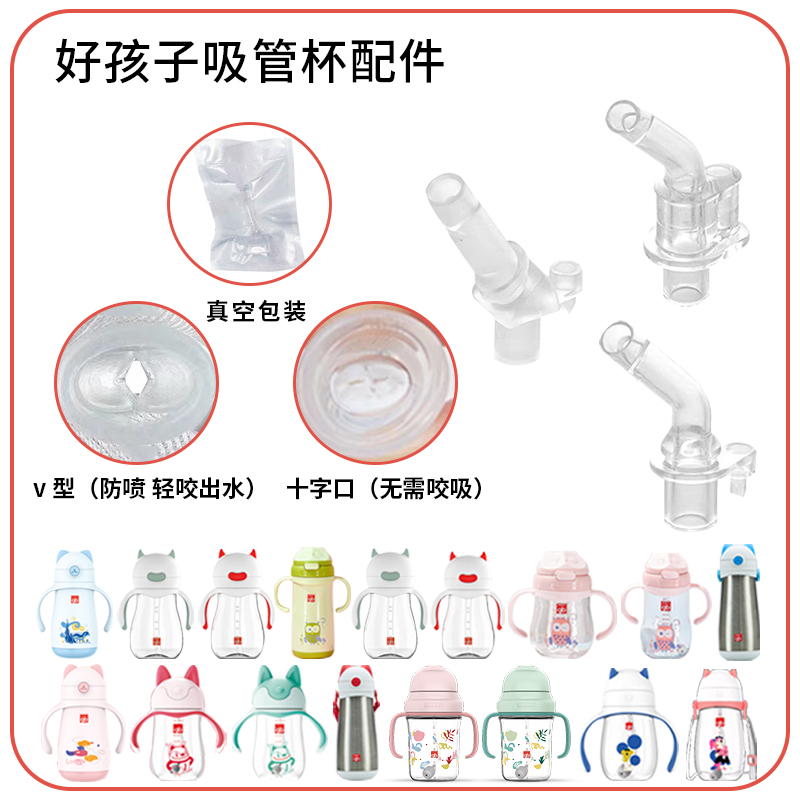 好孩子吸管杯配件

真空包装

V 型（防喷 轻咬出水）

十字口（无需咬吸）