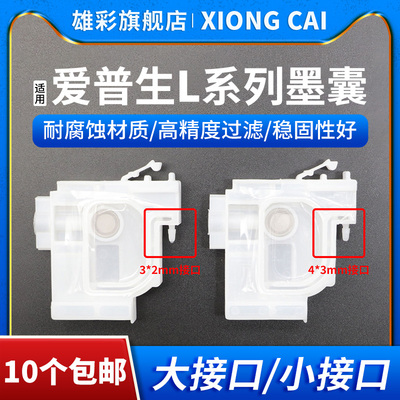 雄彩旗舰店 | XIONG CAI

适用 爱普生L系列墨囊

耐腐蚀材质/高精度过滤/稳固性好

3*2mm接口

4*3mm接口

10个包邮

大接口/小接口