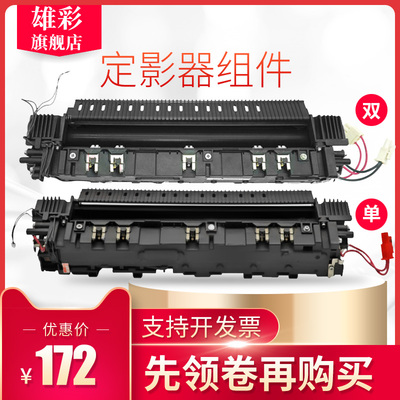 雄彩
旗舰店

定影器组件

双

单

优惠价
¥172

支持开发票

先领卷再购买