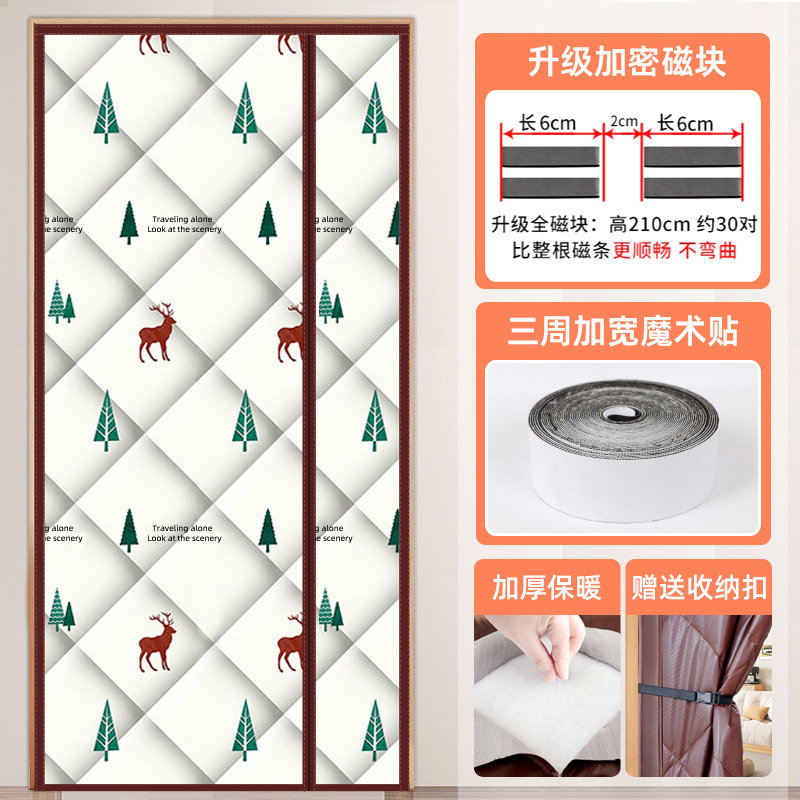 Traveling alone
Look at the scenery

g alone
e scenery

g alone
e scenery

Traveling alone
Look at the scenery

g alone
e scenery

g alone
e scenery

升级加密磁块

长6cm
2cm
长6cm

升级全磁块：高210cm 约30对
比整根磁条更顺畅 不弯曲

三周加宽魔术贴

加厚保暖

赠送收纳扣