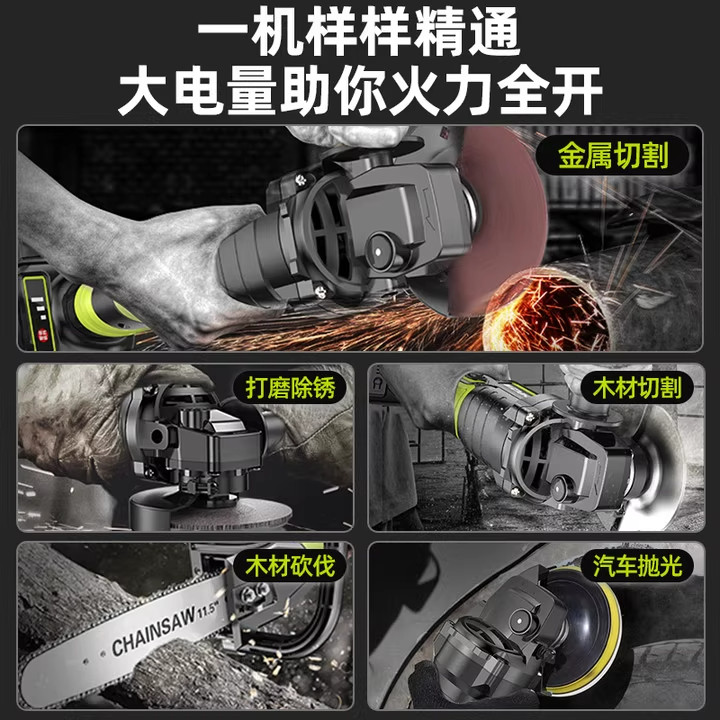 一机样样精通
大电量助你火力全开

金属切割

打磨除锈

木材切割

木材砍伐

CHAINSAW 11.5"

汽车抛光