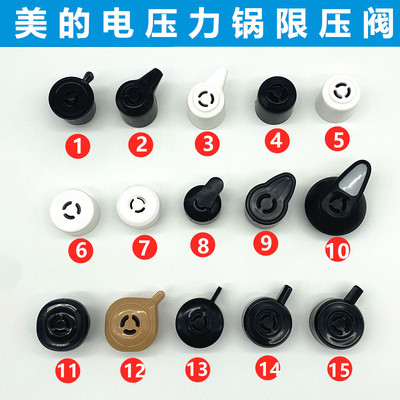 美的电压力锅限压阀

1 2 3 4 5

6 7 8 9 10

11 12 13 14 15