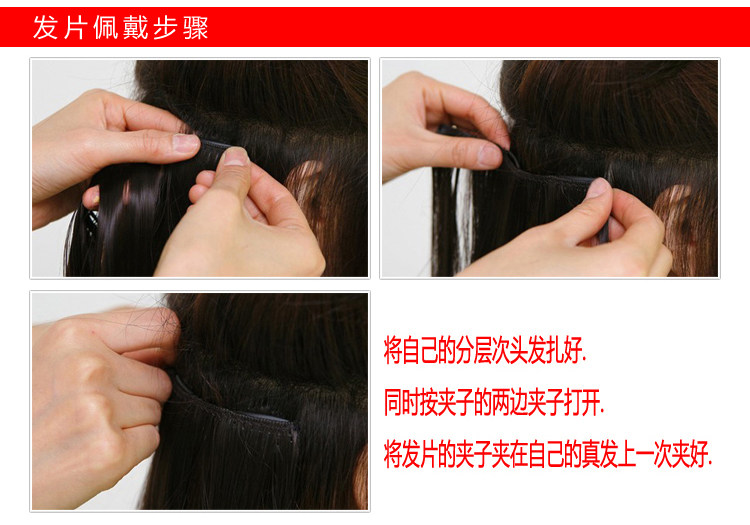 发片佩戴步骤

将自己的分层次头发扎好.

同时按夹子的两边夹子打开.

将发片的夹子夹在自己的真发上一次夹好.