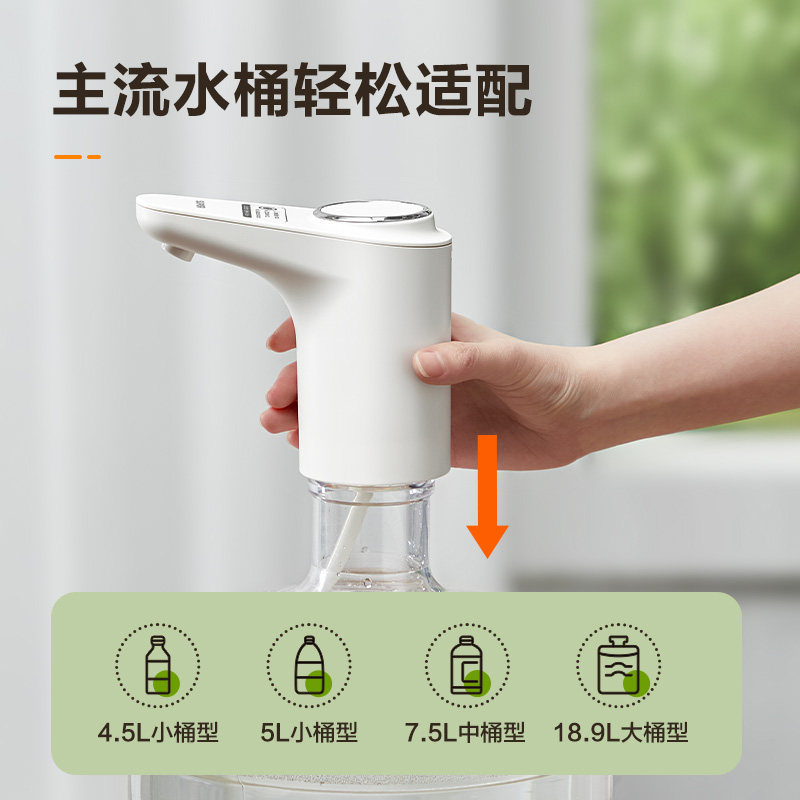 主流水桶轻松适配

4.5L小桶型
5L小桶型
7.5L中桶型
18.9L大桶型