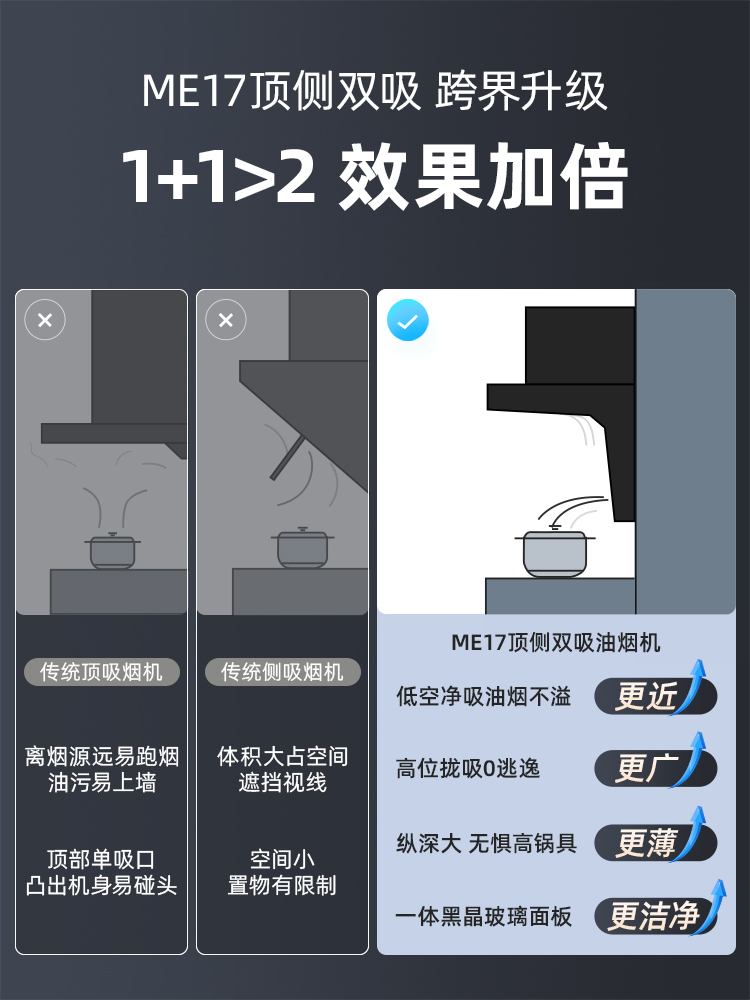 ME17顶侧双吸 跨界升级

1+1>2 效果加倍

传统顶吸烟机

离烟源远易跑烟
油污易上墙

顶部单吸口
凸出机身易碰头

传统侧吸烟机

体积大占空间
遮挡视线

空间小
置物有限制

ME17顶侧双吸油烟机

低空净吸油烟不溢 更近

高位拢吸0逃逸 更广

纵深大 无惧高锅具 更薄

一体黑晶玻璃面板 更洁净