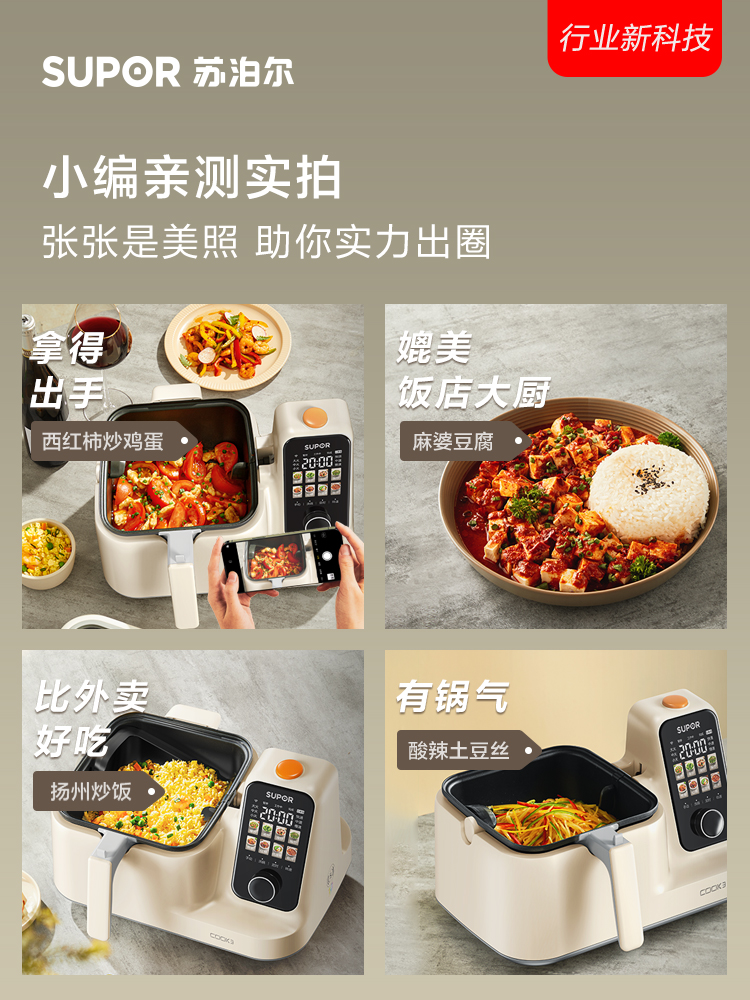 SUPOR 苏泊尔

行业新科技

小编亲测实拍

张张是美照 助你实力出圈

拿得出手

西红柿炒鸡蛋

SUPOR

20:00

媲美饭店大厨

麻婆豆腐

比外卖好吃

扬州炒饭

SUPOR

COOK3

有锅气

酸辣土豆丝

SUPOR

20:00

COOK3