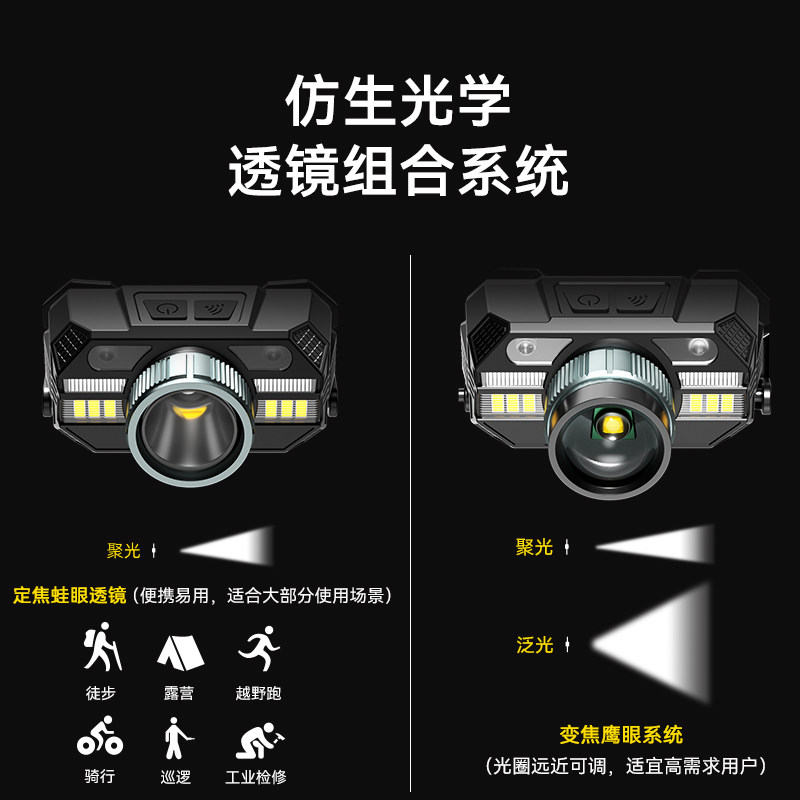 仿生光学
透镜组合系统

聚光

定焦蛙眼透镜（便携易用，适合大部分使用场景）

徒步
露营
越野跑
骑行
巡逻
工业检修

聚光

泛光

变焦鹰眼系统
（光圈远近可调，适宜高需求用户）