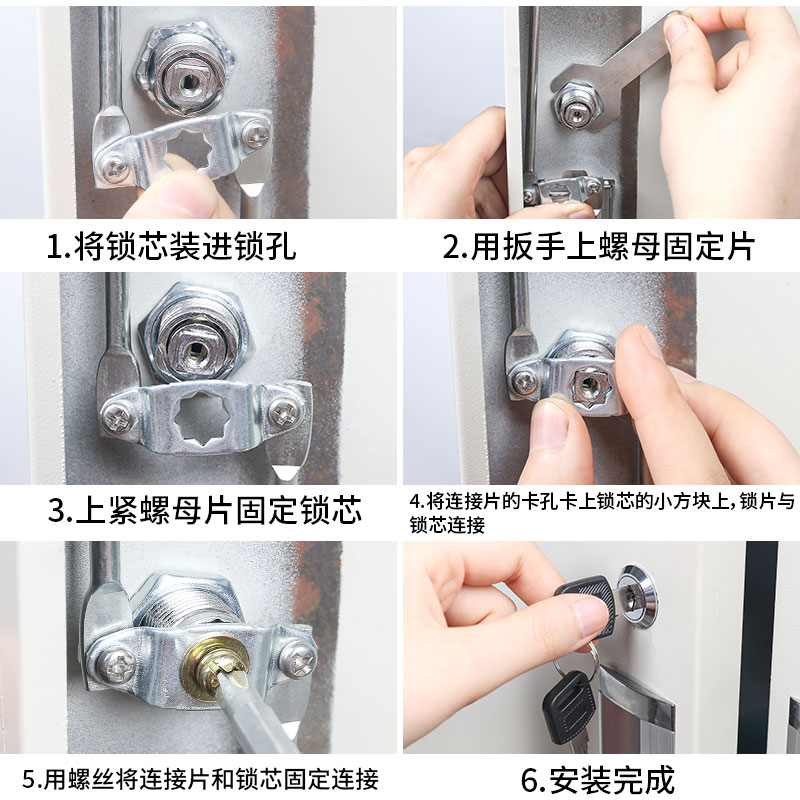 1.将锁芯装进锁孔

2.用扳手上螺母固定片

3.上紧螺母片固定锁芯

4.将连接片的卡孔卡上锁芯的小方块上，锁片与锁芯连接

5.用螺丝将连接片和锁芯固定连接

6.安装完成