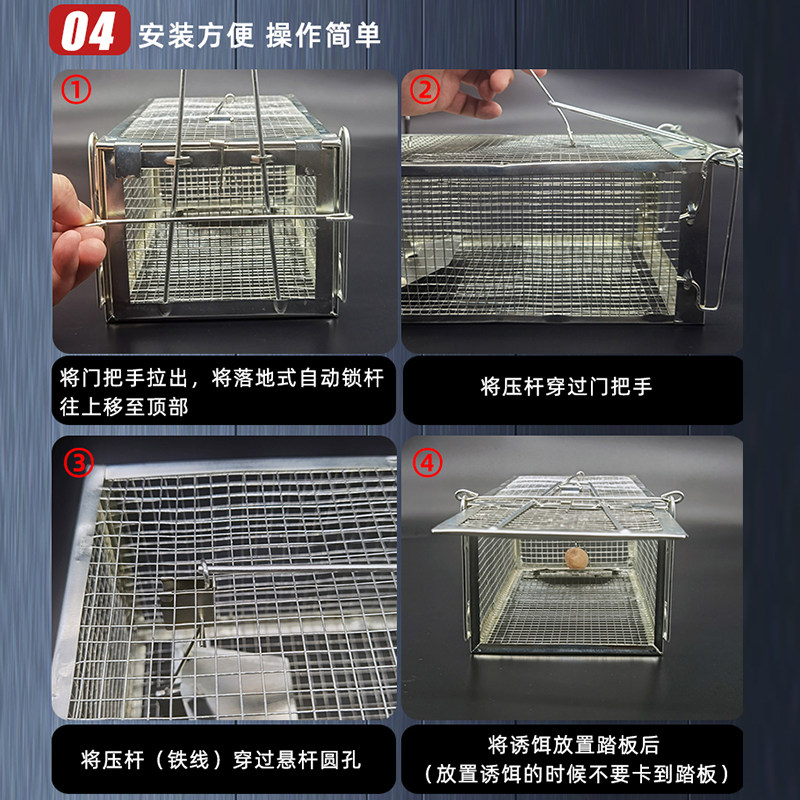 04 安装方便 操作简单

①

将门把手拉出，将落地式自动锁杆往上移至顶部

②

将压杆穿过门把手

③

将压杆（铁线）穿过悬杆圆孔

④

将诱饵放置踏板后
（放置诱饵的时候不要卡到踏板）