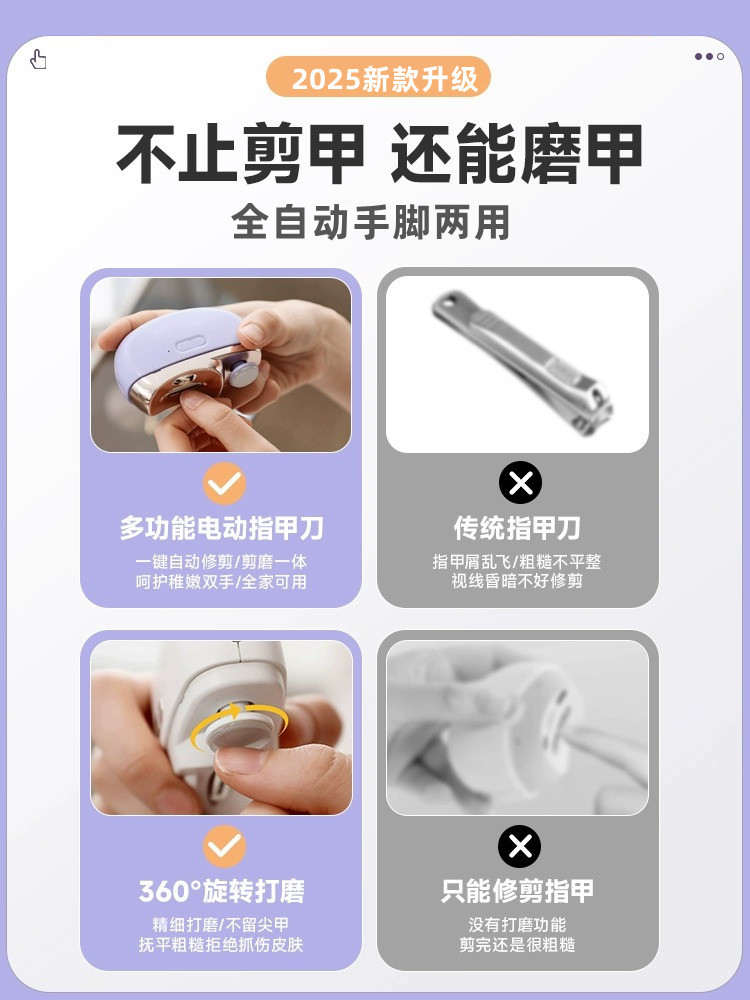 2025新款升级

不止剪甲 还能磨甲

全自动手脚两用

多功能电动指甲刀

一键自动修剪/剪磨一体
呵护稚嫩双手/全家可用

传统指甲刀

指甲屑乱飞/粗糙不平整
视线昏暗不好修剪

360°旋转打磨

精细打磨/不留尖甲
抚平粗糙拒绝抓伤皮肤

只能修剪指甲

没有打磨功能
剪完还是很粗糙