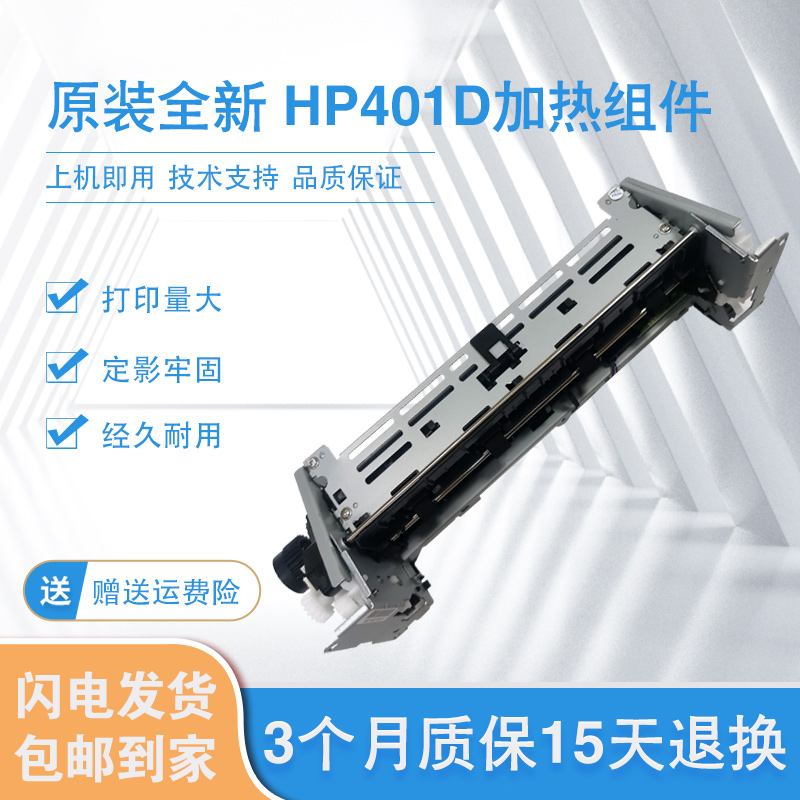 原装全新 HP401D加热组件

上机即用 技术支持 品质保证

打印量大

定影牢固

经久耐用

送 赠送运费险

闪电发货
包邮到家

3个月质保15天退换