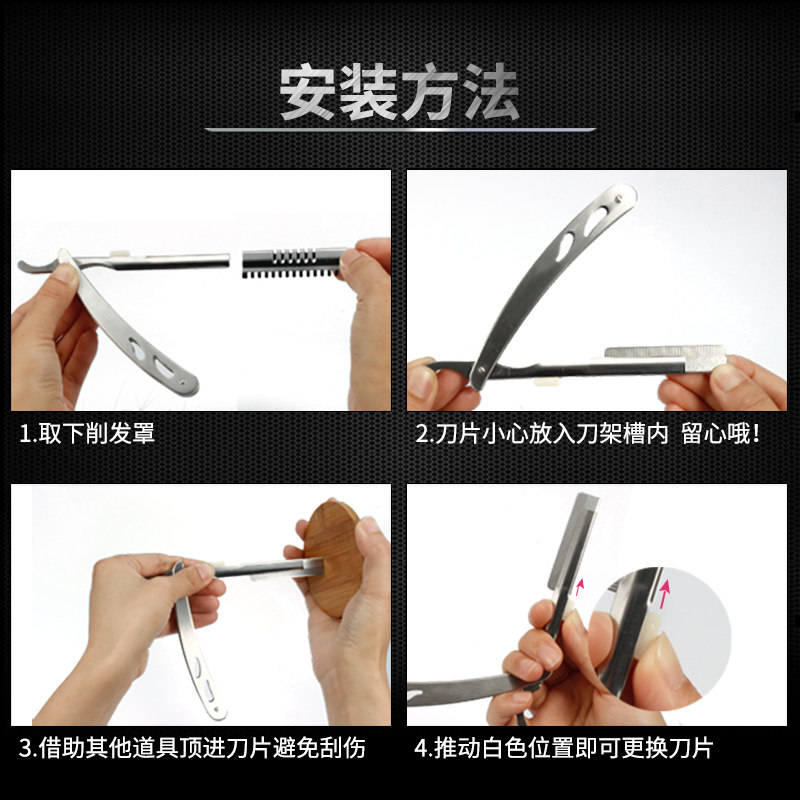 安装方法

1.取下削发罩

2.刀片小心放入刀架槽内 留心哦!

3.借助其他道具顶进刀片避免刮伤

4.推动白色位置即可更换刀片