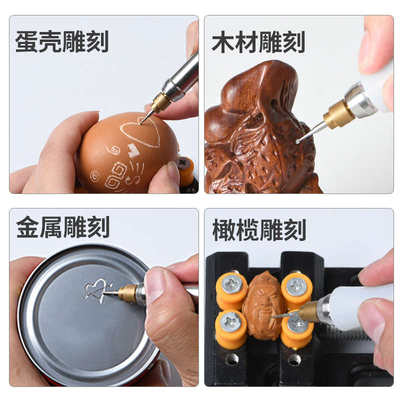 蛋壳雕刻

木材雕刻

金属雕刻

橄榄雕刻