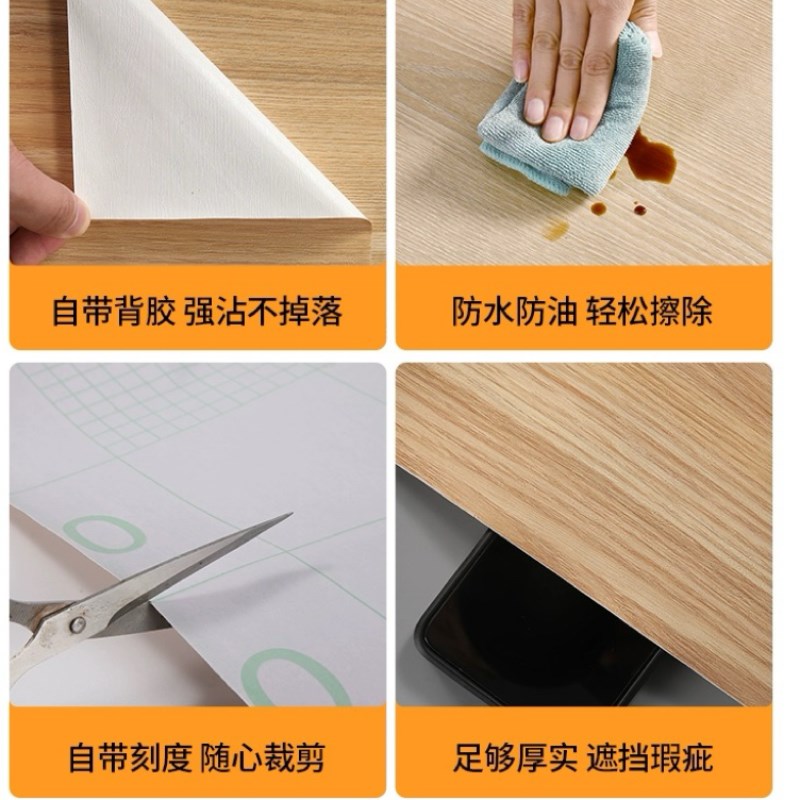 自带背胶 强沾不掉落

防水防油 轻松擦除

自带刻度 随心裁剪

足够厚实 遮挡瑕疵