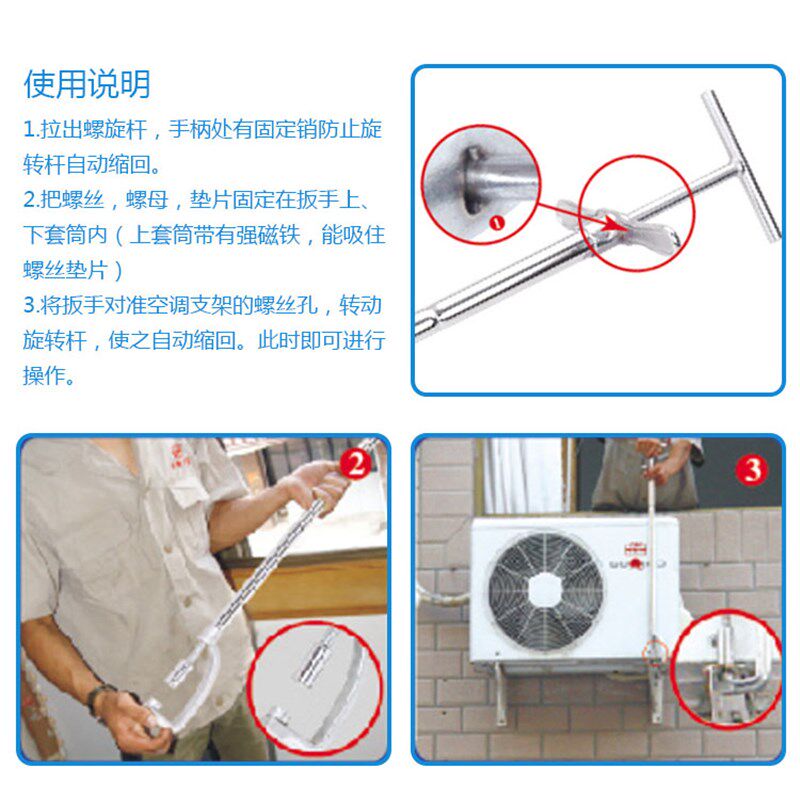 使用说明

1.拉出螺旋杆，手柄处有固定销防止旋转杆自动缩回。

2.把螺丝，螺母，垫片固定在扳手上、下套筒内（上套筒带有强磁铁，能吸住螺丝垫片）

3.将扳手对准空调支架的螺丝孔，转动旋转杆，使之自动缩回。此时即可进行操作。

1

2

3