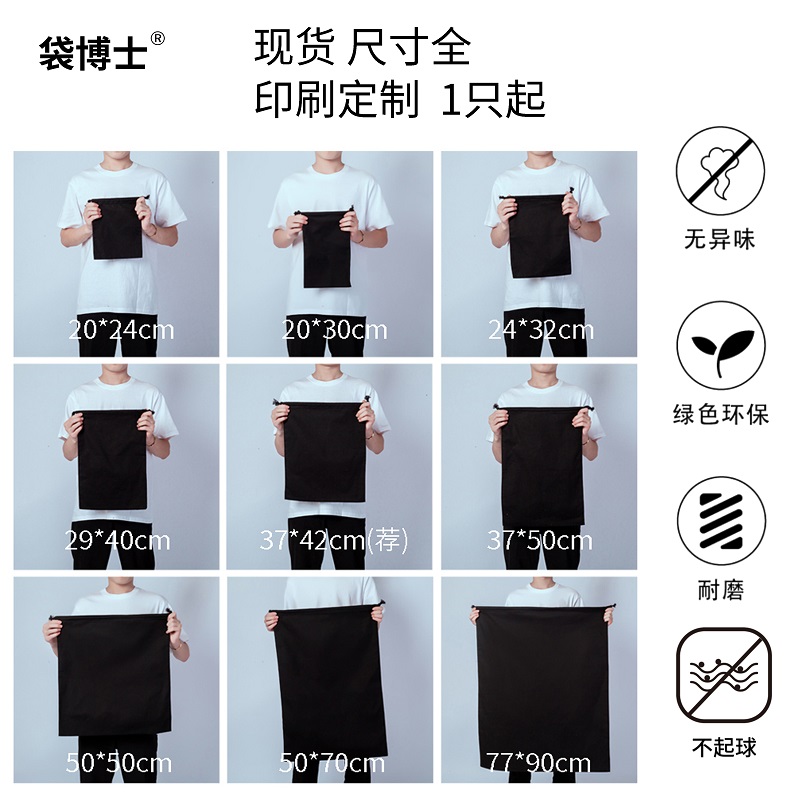 袋博士®

现货 尺寸全
印刷定制 1只起

20*24cm

20*30cm

24*32cm

29*40cm

37*42cm(荐)

37*50cm

50*50cm

50*70cm

77*90cm

无异味

绿色环保

耐磨

不起球