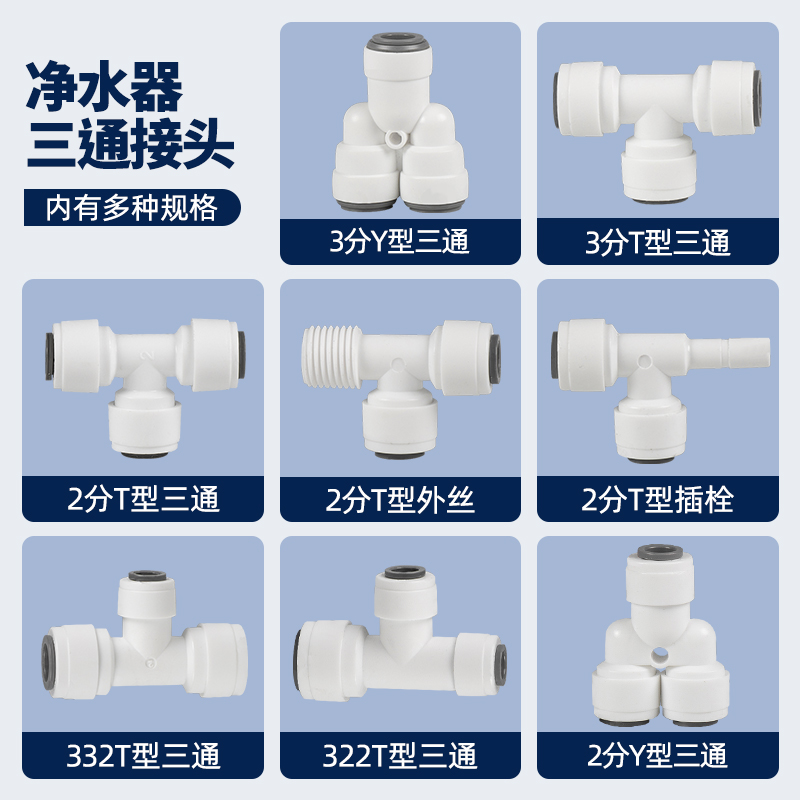 净水器
三通接头

内有多种规格

3分Y型三通

3分T型三通

2分T型三通

2分T型外丝

2分T型插栓

332T型三通

322T型三通

2分Y型三通