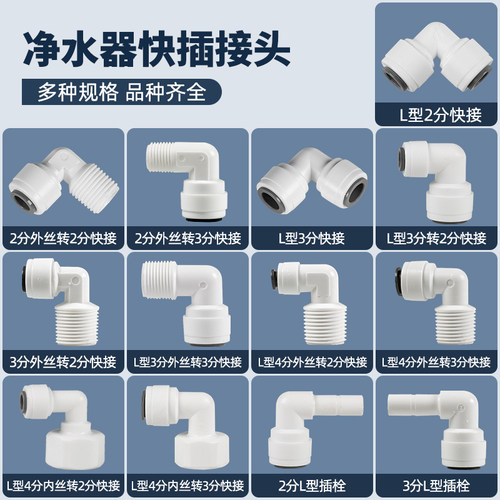 净水器快插接头

多种规格 品种齐全

L型2分快接

2分外丝转2分快接

2分外丝转3分快接

L型3分快接

L型3分转2分快接

3分外丝转2分快接

L型3分外丝转3分快接

L型4分外丝转2分快接

L型4分外丝转3分快接

L型4分内丝转2分快接

L型4分内丝转3分快接

2分L型插栓

3分L型插栓