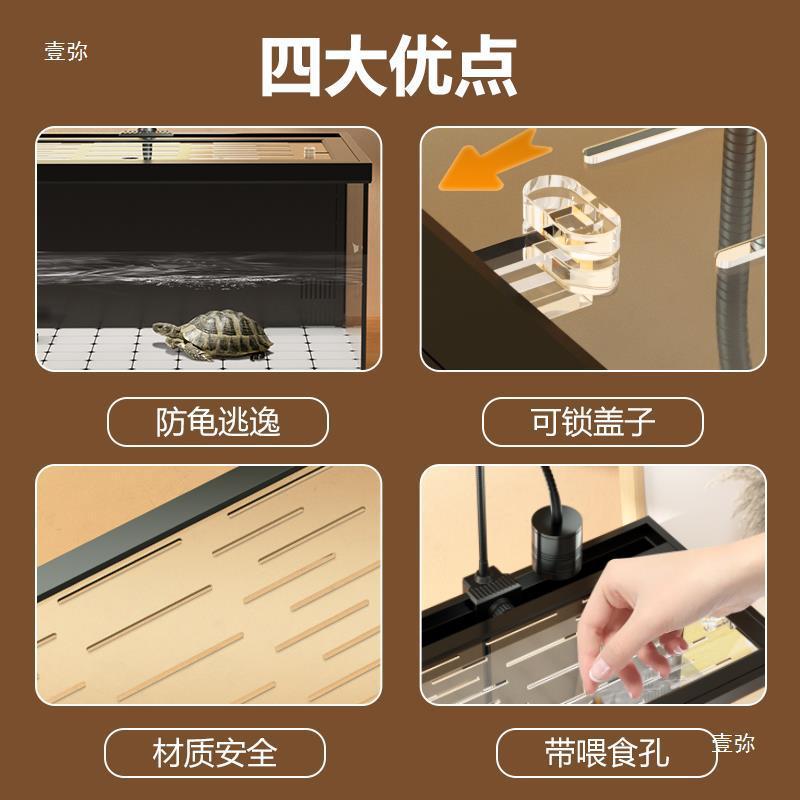 壹弥

四大优点

防龟逃逸

可锁盖子

材质安全

带喂食孔

壹弥