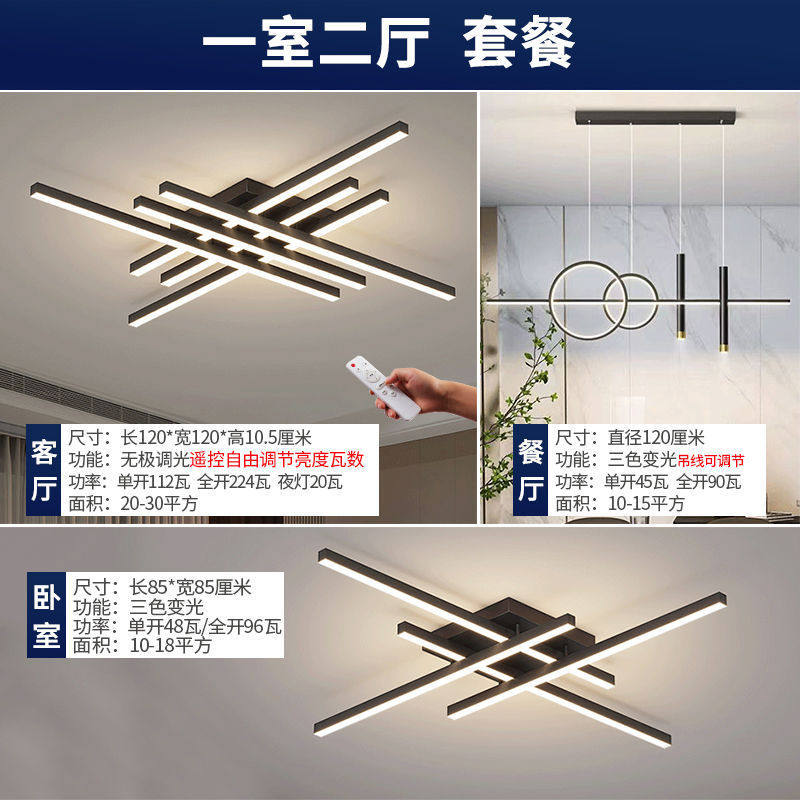 一室二厅 套餐

客厅
尺寸：长120*宽120*高10.5厘米
功能：无极调光遥控自由调节亮度瓦数
功率：单开112瓦 全开224瓦 夜灯20瓦
面积：20-30平方

餐厅
尺寸：直径120厘米
功能：三色变光吊线可调节
功率：单开45瓦 全开90瓦
面积：10-15平方

卧室
尺寸：长85*宽85厘米
功能：三色变光
功率：单开48瓦/全开96瓦
面积：10-18平方