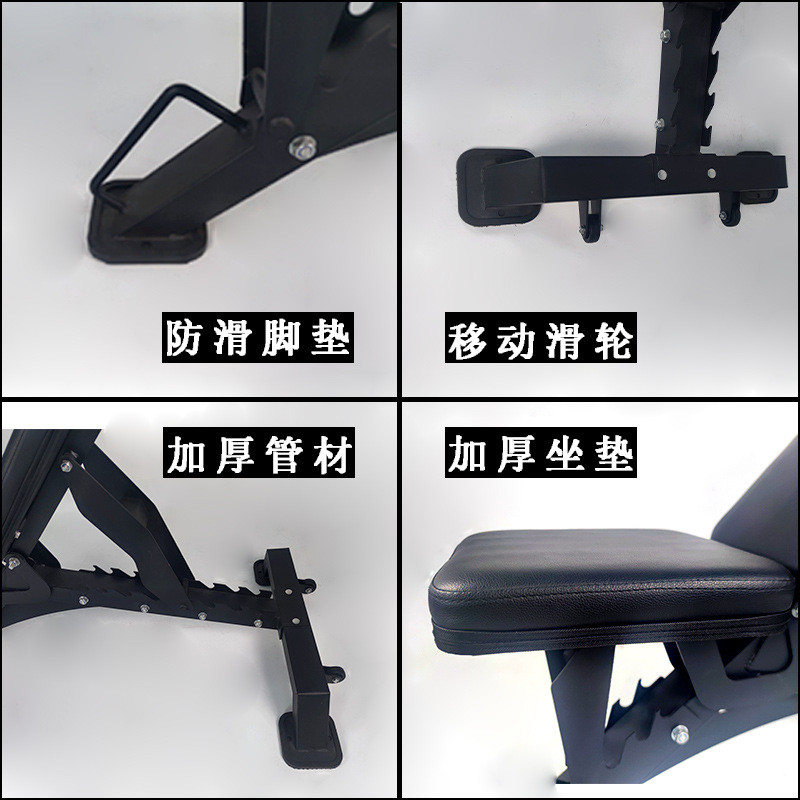 防滑脚垫

移动滑轮

加厚管材

加厚坐垫