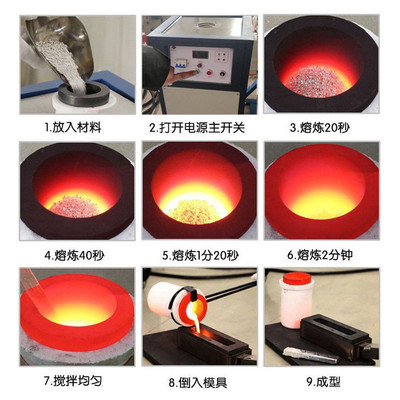 1.放入材料

2.打开电源主开关

3.熔炼20秒

4.熔炼40秒

5.熔炼1分20秒

6.熔炼2分钟

7.搅拌均匀

8.倒入模具

9.成型