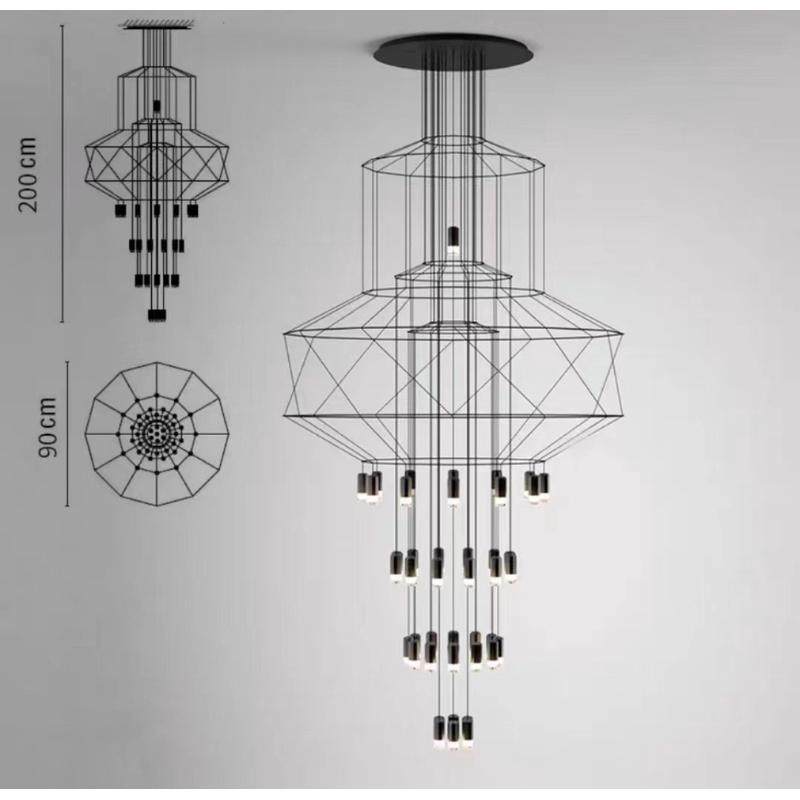 200 cm

90 cm