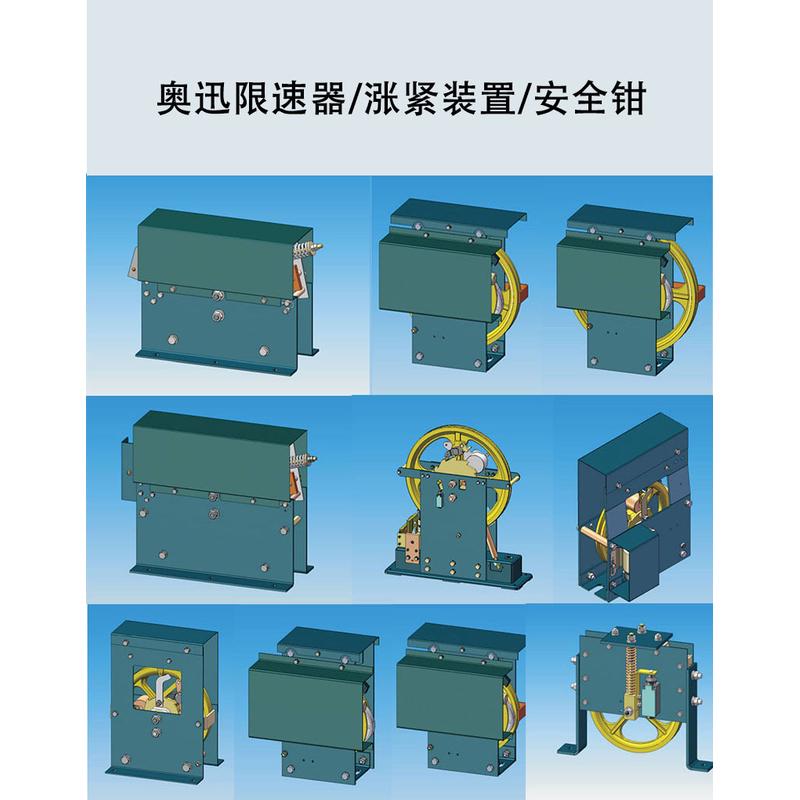 奥迅限速器/涨紧装置/安全钳