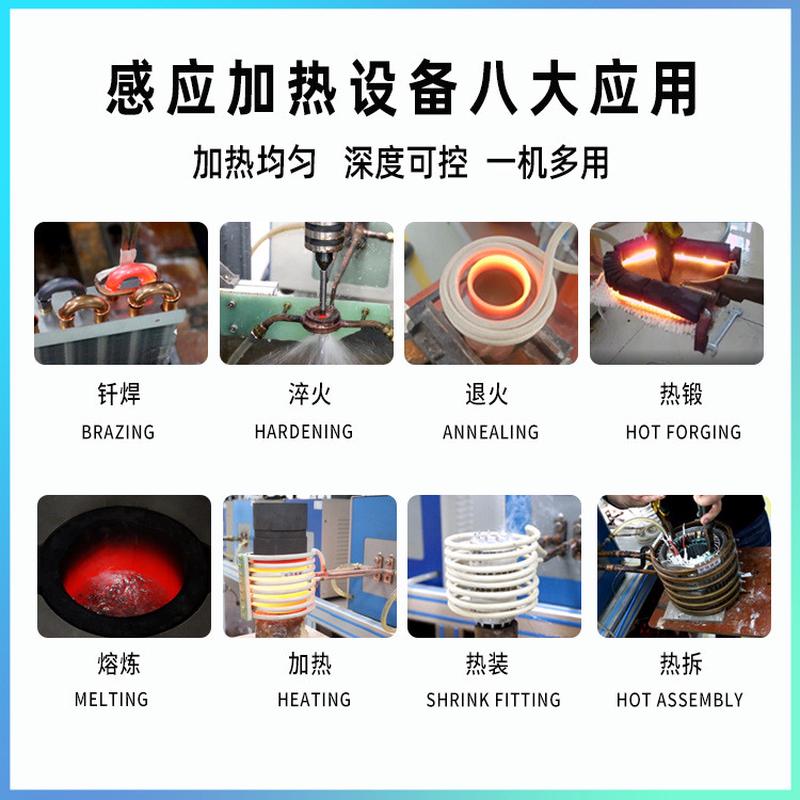 感应加热设备八大应用

加热均匀 深度可控 一机多用

钎焊
BRAZING

淬火
HARDENING

退火
ANNEALING

热锻
HOT FORGING

熔炼
MELTING

加热
HEATING

热装
SHRINK FITTING

热拆
HOT ASSEMBLY