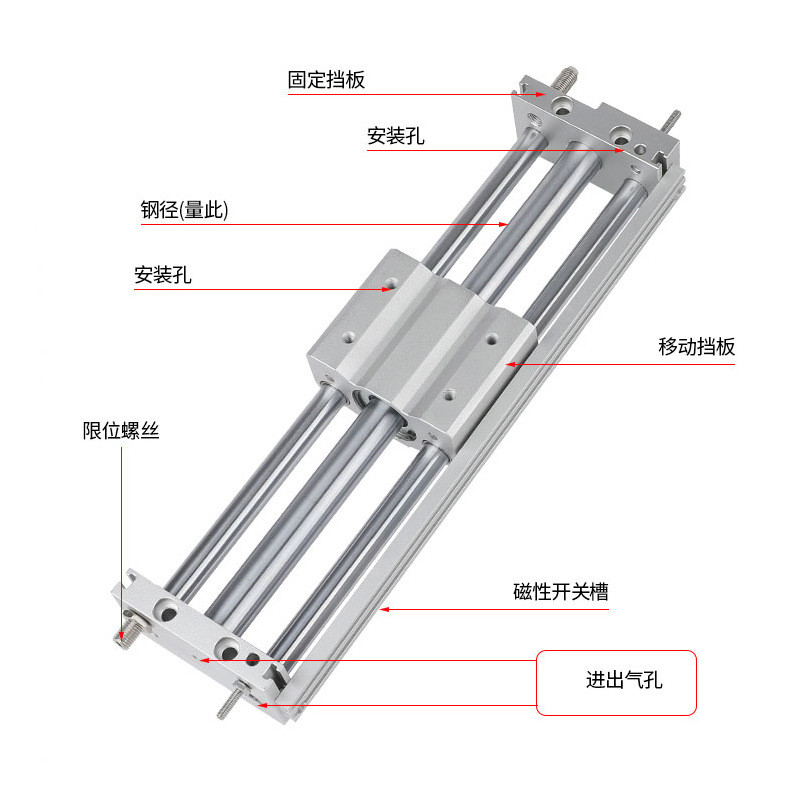 固定挡板

安装孔

钢径(量此)

安装孔

移动挡板

限位螺丝

磁性开关槽

进出气孔