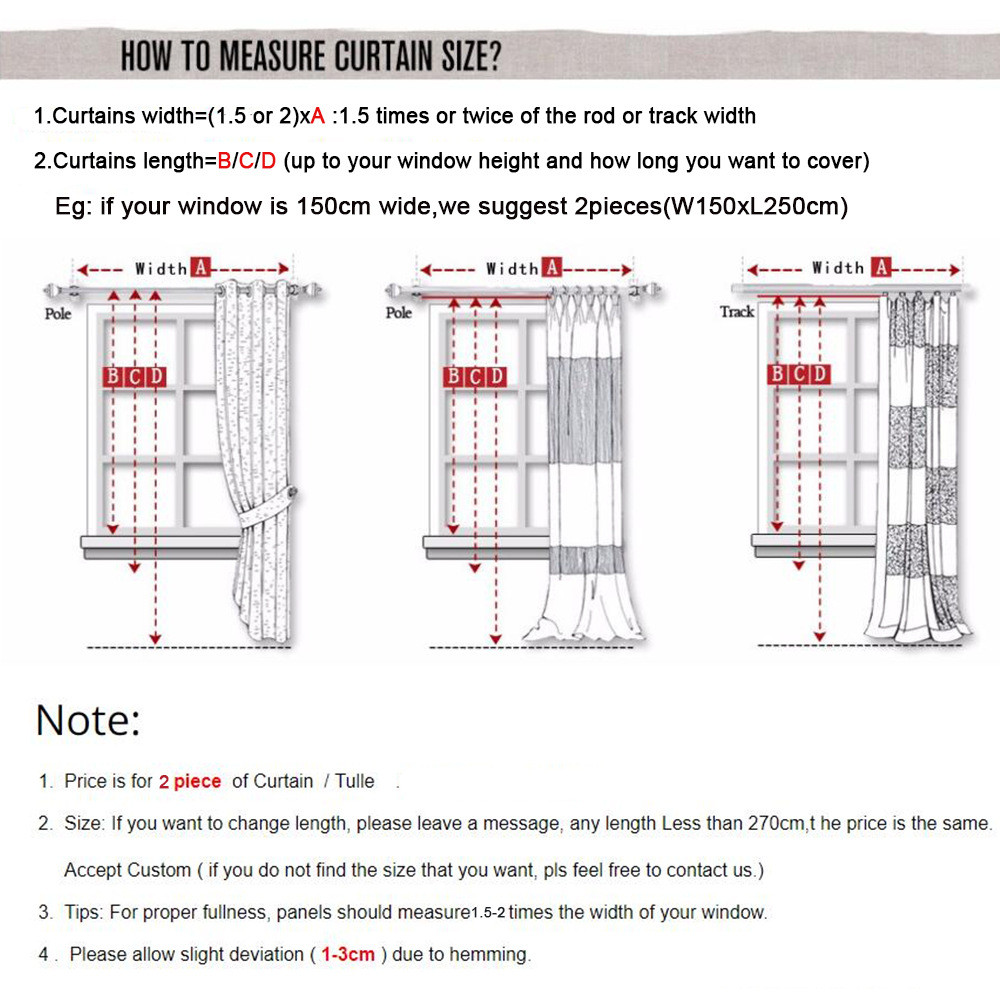 HOW TO MEASURE CURTAIN SIZE?

1.Curtains width=(1.5 or 2)xA :1.5 times or twice of the rod or track width

2.Curtains length=B/C/D (up to your window height and how long you want to cover)

Eg: if your window is 150cm wide,we suggest 2pieces(W150xL250cm)

Width A
Pole
B C D

Width A
Pole
B C D

Width A
Track
B C D

Note:

1. Price is for 2 piece of Curtain / Tulle .

2. Size: If you want to change length, please leave a message, any length Less than 270cm,t he price is the same.

Accept Custom ( if you do not find the size that you want, pls feel free to contact us.)

3. Tips: For proper fullness, panels should measure1.5-2 times the width of your window.

4 . Please allow slight deviation ( 1-3cm ) due to hemming.