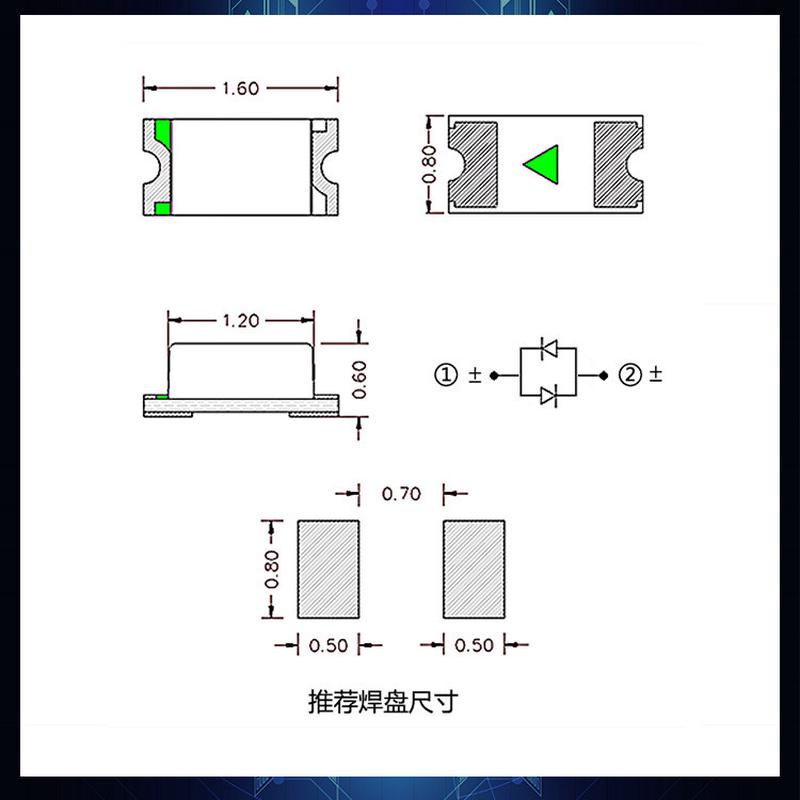 1.60

0.80

1.20

0.60

① ±

② ±

0.70

0.80

0.50

0.50

推荐焊盘尺寸