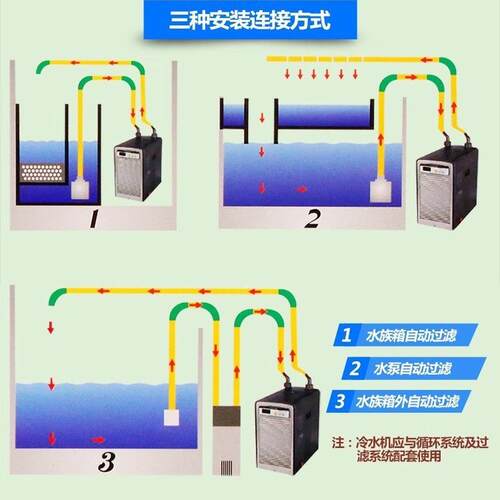 三种安装连接方式

1

2

3

1 水族箱自动过滤

2 水泵自动过滤

3 水族箱外自动过滤

注：冷水机应与循环系统及过滤系统配套使用