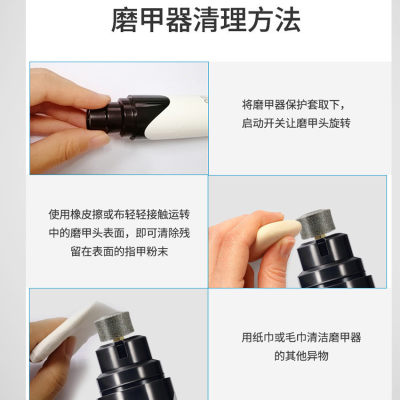 磨甲器清理方法

将磨甲器保护套取下，启动开关让磨甲头旋转

使用橡皮擦或布轻轻接触运转中的磨甲头表面，即可清除残留在表面的指甲粉末

用纸巾或毛巾清洁磨甲器的其他异物