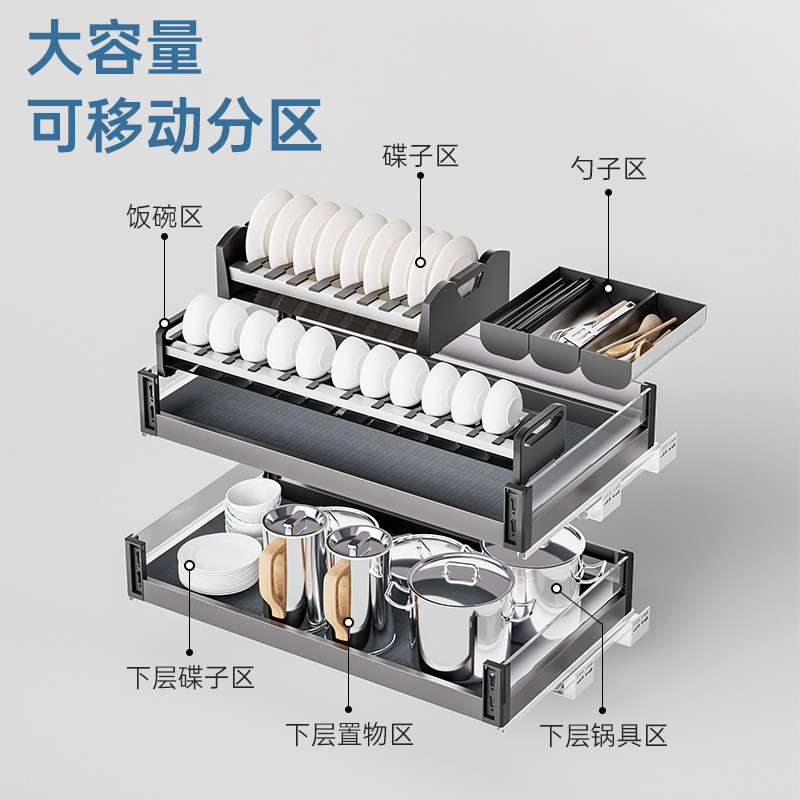 大容量
可移动分区

碟子区

勺子区

饭碗区

下层碟子区

下层置物区

下层锅具区