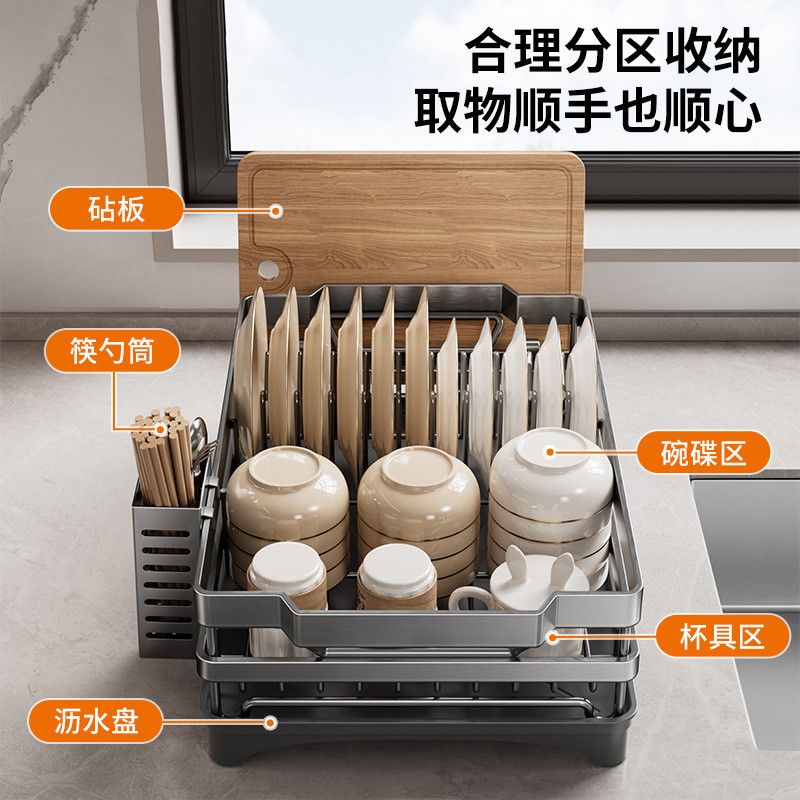 合理分区收纳
取物顺手也顺心

砧板

筷勺筒

碗碟区

杯具区

沥水盘