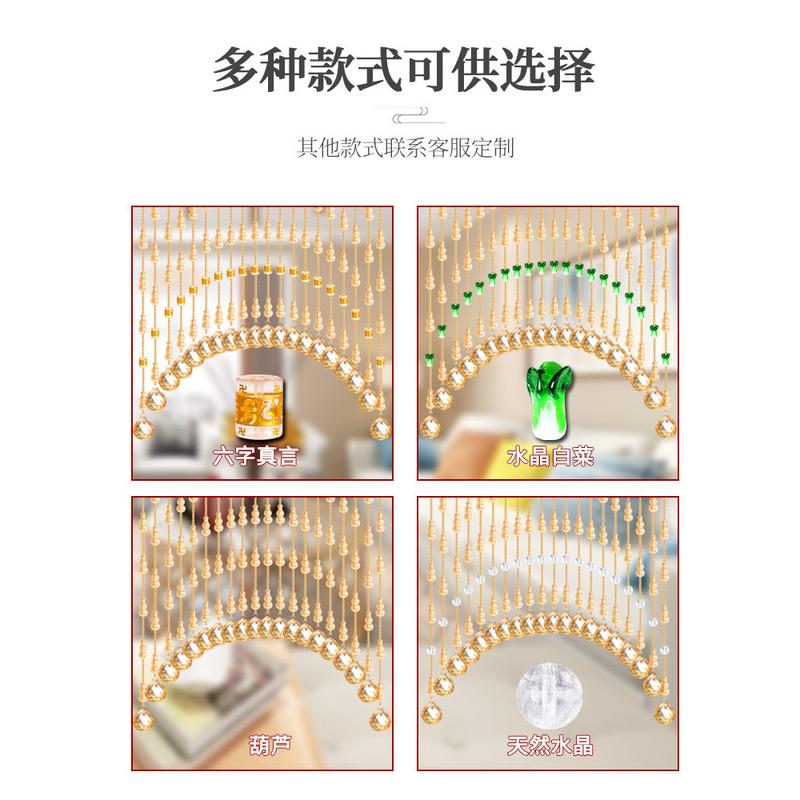 多种款式可供选择

其他款式联系客服定制

六字真言

水晶白菜

葫芦

天然水晶