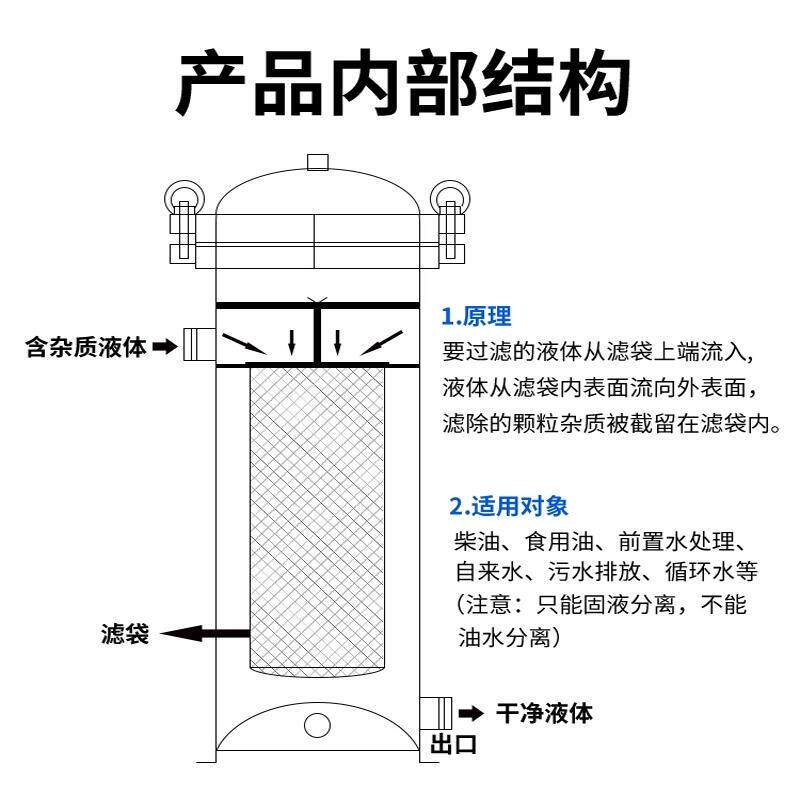 产品内部结构

含杂质液体

1.原理
要过滤的液体从滤袋上端流入，液体从滤袋内表面流向外表面，滤除的颗粒杂质被截留在滤袋内。

2.适用对象
柴油、食用油、前置水处理、自来水、污水排放、循环水等（注意：只能固液分离，不能油水分离）

滤袋

干净液体
出口