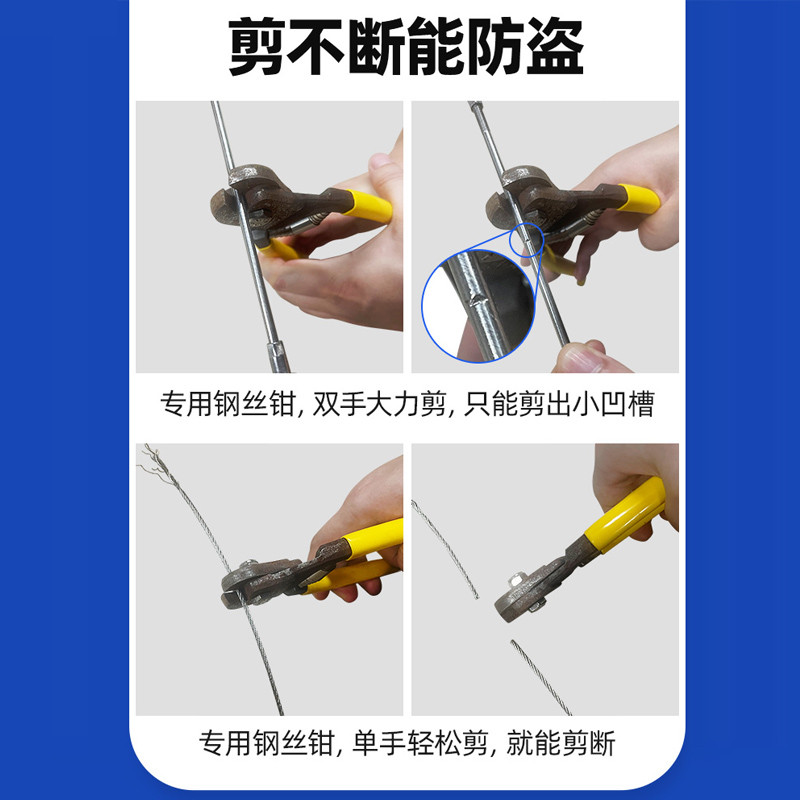 剪不断能防盗

专用钢丝钳, 双手大力剪, 只能剪出小凹槽

专用钢丝钳, 单手轻松剪, 就能剪断