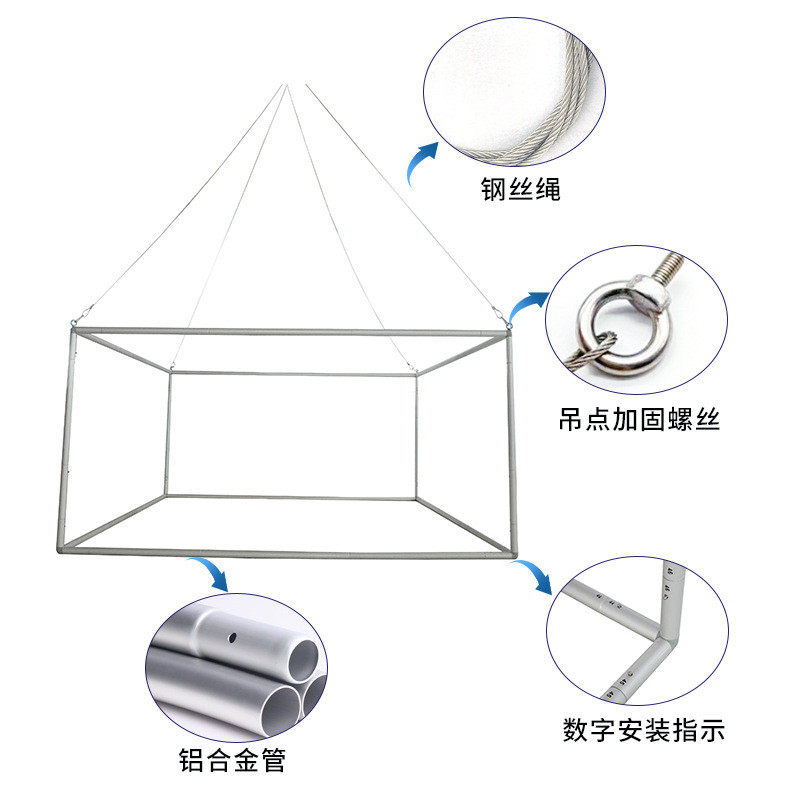 钢丝绳

吊点加固螺丝

铝合金管

数字安装指示