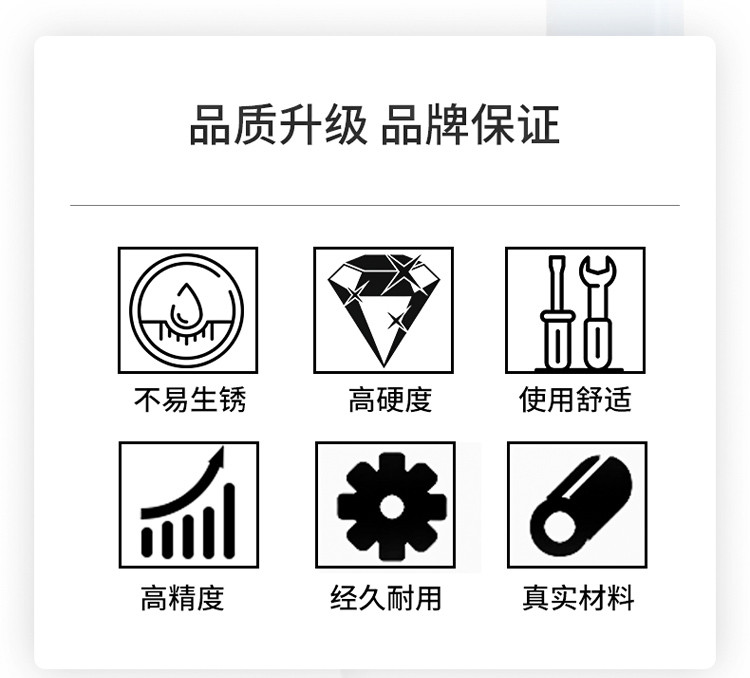 品质升级 品牌保证

不易生锈

高硬度

使用舒适

高精度

经久耐用

真实材料