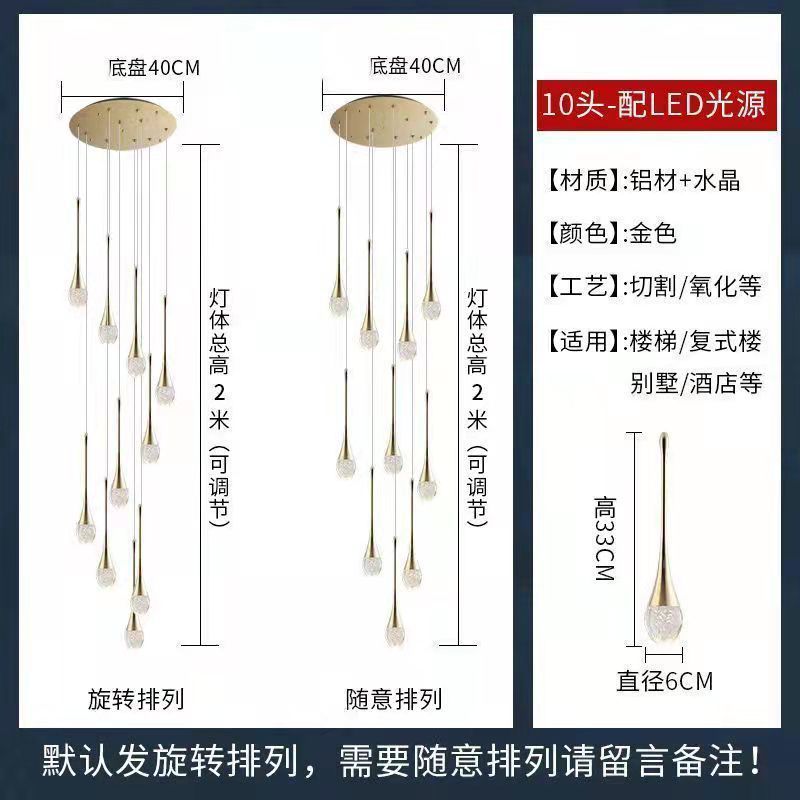 底盘40CM

灯体总高2米（可调节）

旋转排列

底盘40CM

灯体总高2米（可调节）

随意排列

10头-配LED光源

【材质】:铝材+水晶

【颜色】:金色

【工艺】:切割/氧化等

【适用】:楼梯/复式楼 别墅/酒店等

高33CM

直径6CM

默认发旋转排列，需要随意排列请留言备注！