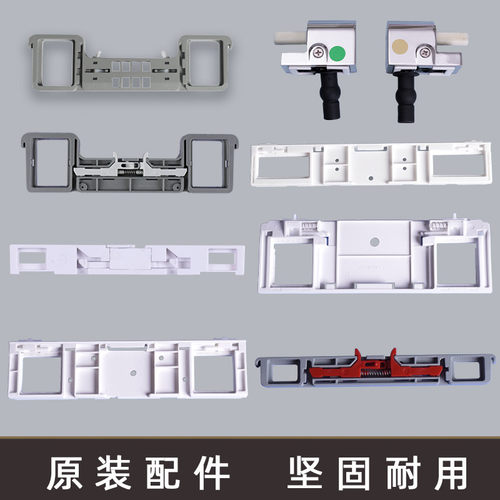 原装配件　坚固耐用