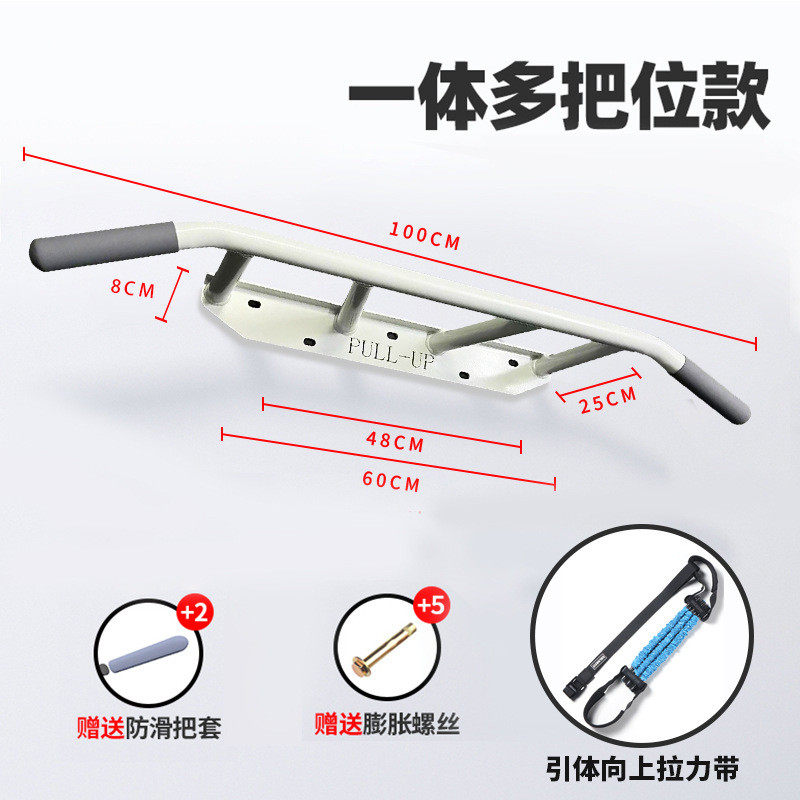 一体多把位款

100CM

8CM

PULL-UP

25CM

48CM

60CM

+2

赠送防滑把套

+5

赠送膨胀螺丝

引体向上拉力带