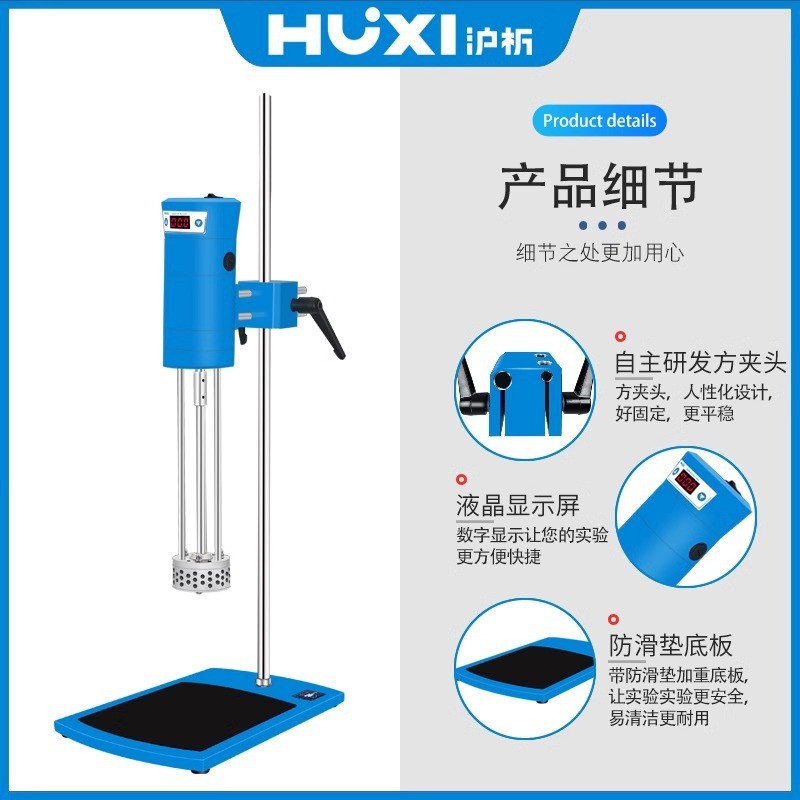 HUXI 沪析

Product details

产品细节

细节之处更加用心

自主研发方夹头

方夹头，人性化设计，好固定，更平稳

液晶显示屏

数字显示让您的实验更方便快捷

防滑垫底板

带防滑垫加重底板，让实验实验更安全，易清洁更耐用