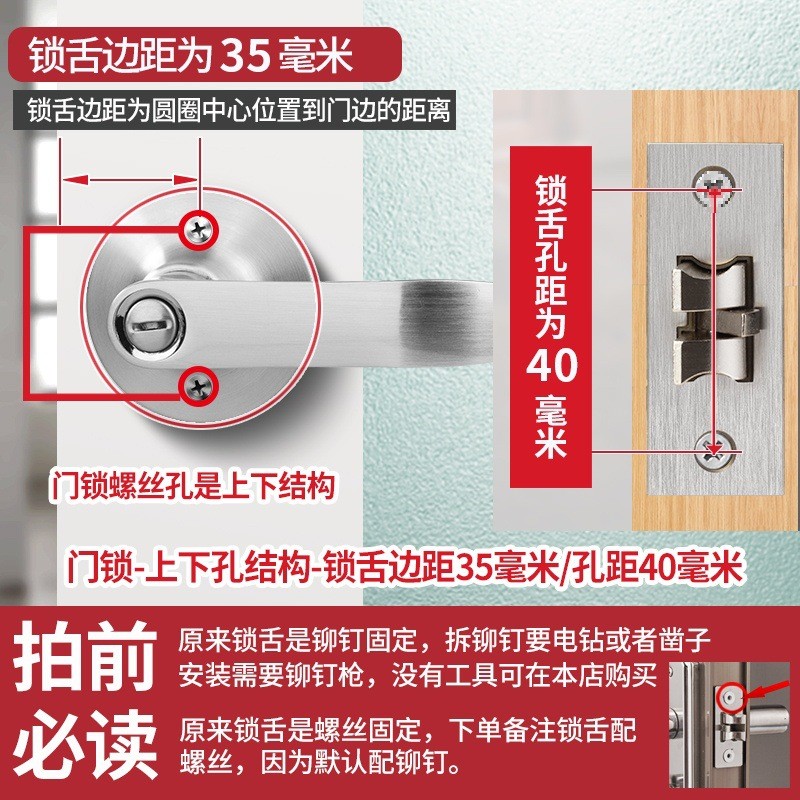 锁舌边距为35毫米

锁舌边距为圆圈中心位置到门边的距离

锁舌孔距为40毫米

门锁螺丝孔是上下结构

门锁-上下孔结构-锁舌边距35毫米/孔距40毫米

拍前必读

原来锁舌是铆钉固定，拆铆钉要电钻或者凿子安装需要铆钉枪，没有工具可在本店购买

原来锁舌是螺丝固定，下单备注锁舌配螺丝，因为默认配铆钉。