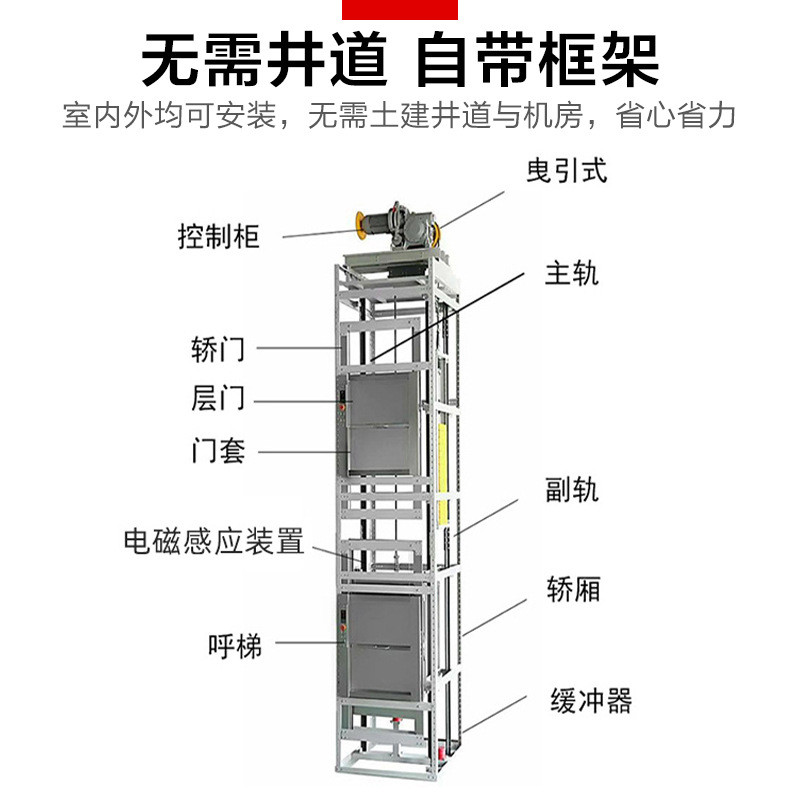 无需井道 自带框架

室内外均可安装，无需土建井道与机房，省心省力

曳引式

控制柜

主轨

轿门

层门

门套

副轨

电磁感应装置

轿厢

呼梯

缓冲器