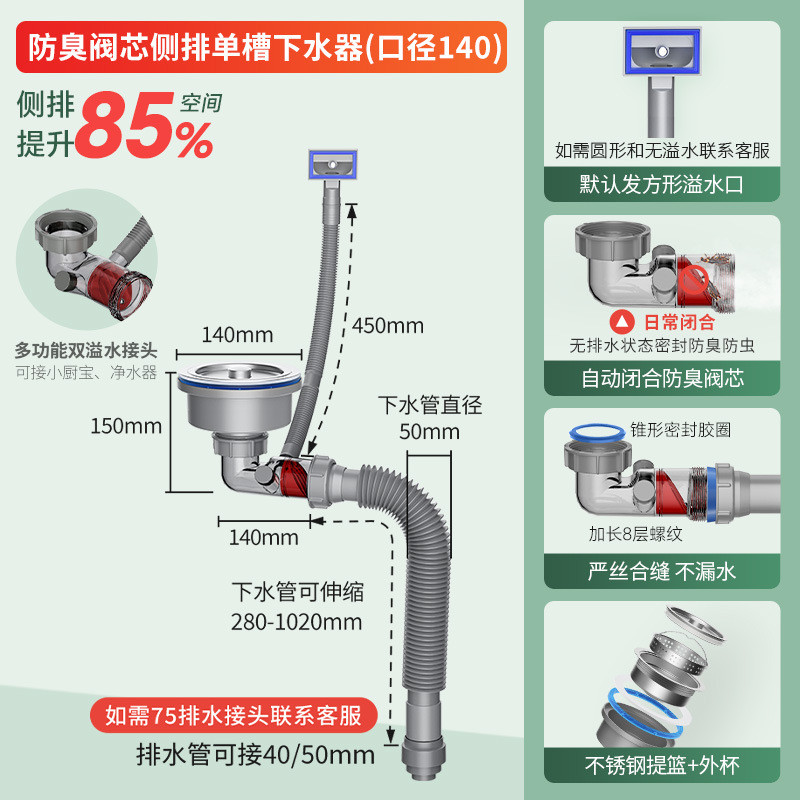 防臭阀芯侧排单槽下水器(口径140)

侧排提升 85% 空间

多功能双溢水接头
可接小厨宝、净水器

140mm

450mm

150mm

下水管直径 50mm

140mm

下水管可伸缩
280-1020mm

如需75排水接头联系客服

排水管可接40/50mm

如需圆形和无溢水联系客服
默认发方形溢水口

日常闭合
无排水状态密封防臭防虫
自动闭合防臭阀芯

锥形密封胶圈
加长8层螺纹
严丝合缝 不漏水

不锈钢提篮+外杯