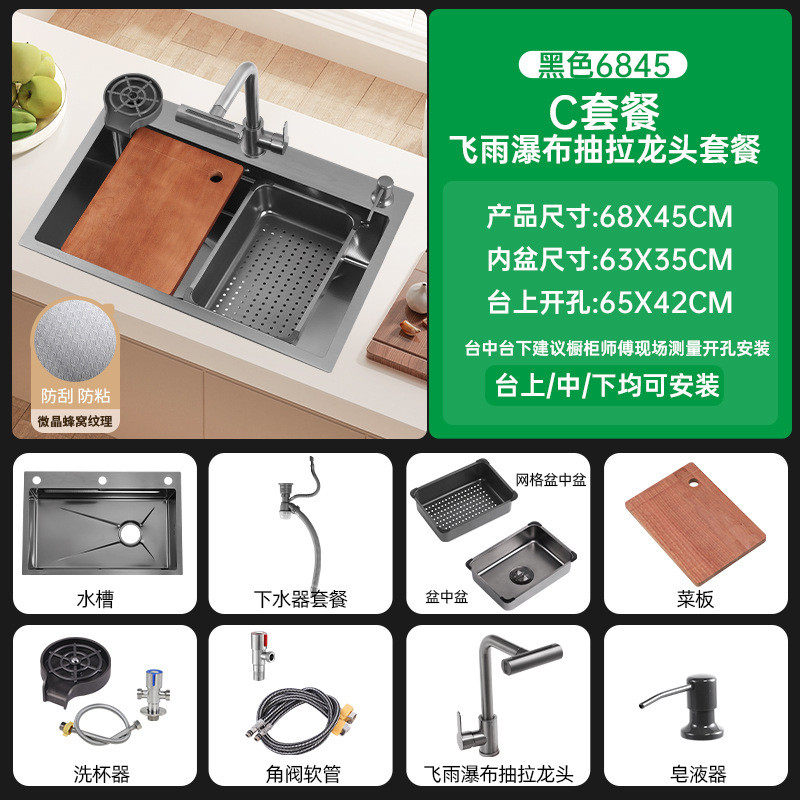 防刮 防粘
微晶蜂窝纹理

黑色6845
C套餐
飞雨瀑布抽拉龙头套餐

产品尺寸:68X45CM
内盆尺寸:63X35CM
台上开孔:65X42CM
台中台下建议橱柜师傅现场测量开孔安装
台上/中/下均可安装

水槽

下水器套餐

网格盆中盆
盆中盆

菜板

洗杯器

角阀软管

飞雨瀑布抽拉龙头

皂液器